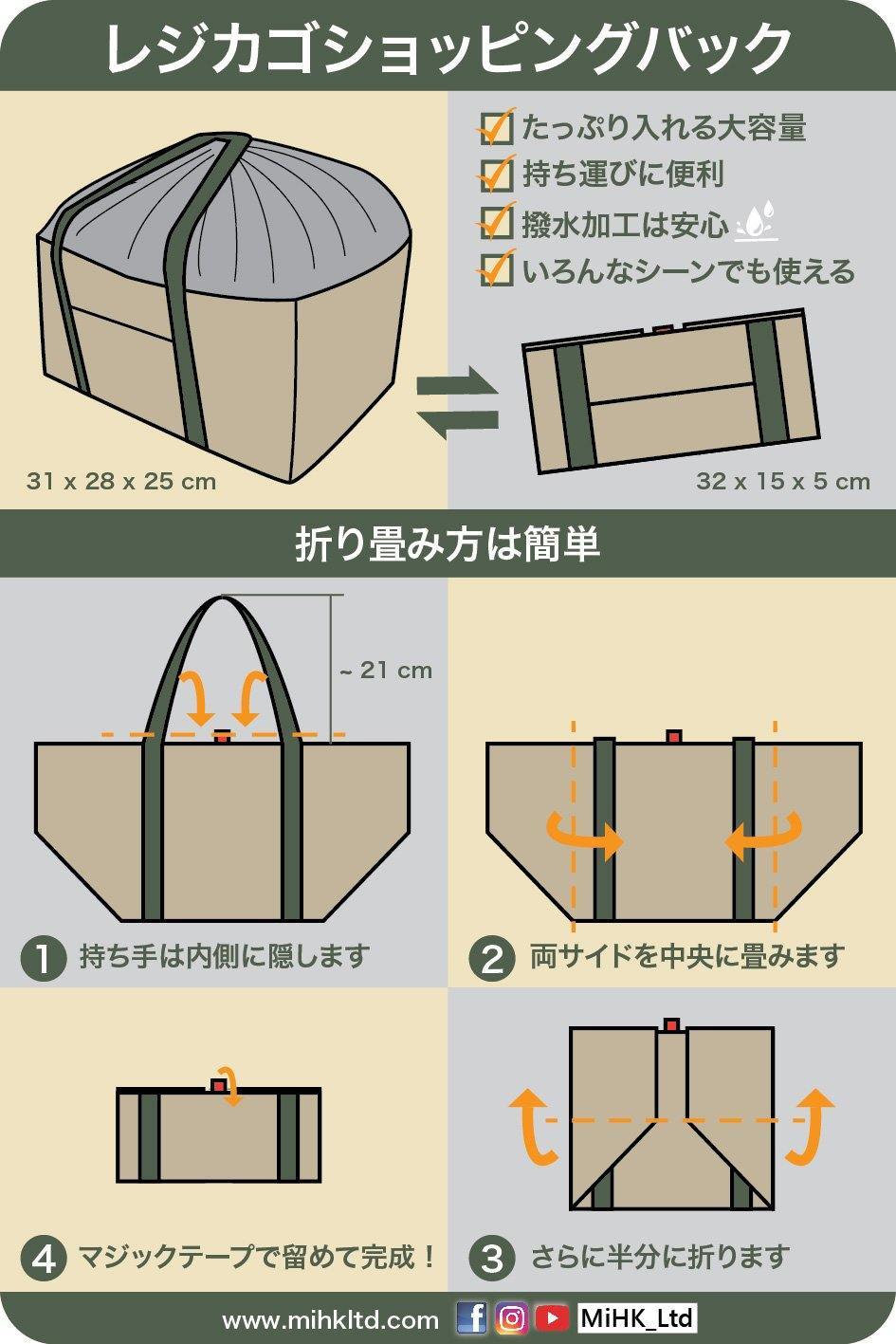 レジカゴショッピングバック

たっぷり入れる大容量
持ち運びに便利
撥水加工は安心
いろんなシーンでも使える

31 x 28 x 25 cm

32 x 15 x 5 cm

折り畳み方は簡単

~ 21 cm

1 持ち手は内側に隠します

2 両サイドを中央に畳みます

4 マジックテープで留めて完成！

3 さらに半分に折ります

www.mihkltd.com MiHK_Ltd